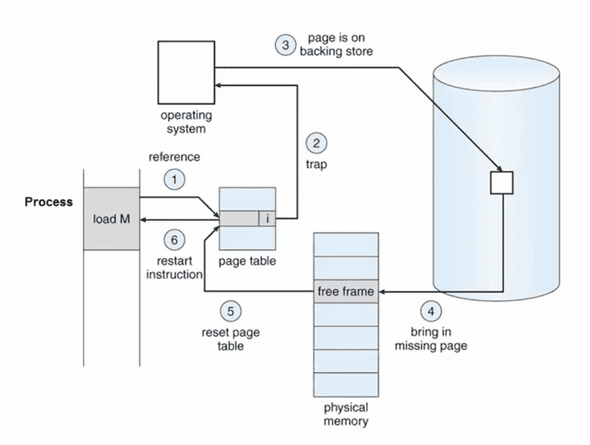 3 page is on backing store

operating system

2 trap

reference

1

Process

load M

i

6 restart instruction

page table

free frame

5 reset page table

4 bring in missing page

physical memory